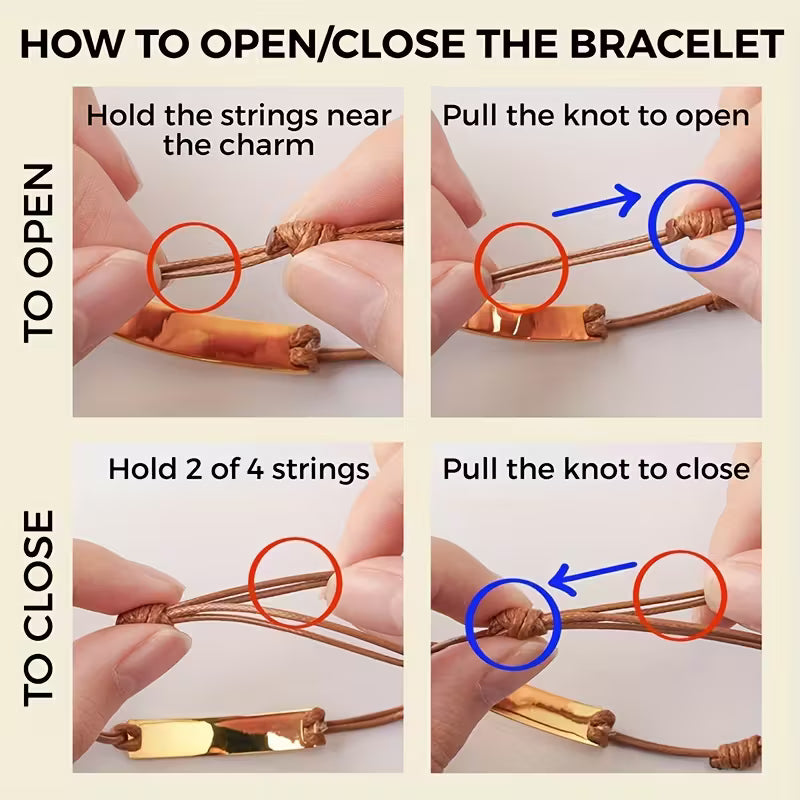 HOW TO OPEN/CLOSE THE BRACELET

TO OPEN

Hold the strings near the charm

Pull the knot to open

TO CLOSE

Hold 2 of 4 strings

Pull the knot to close