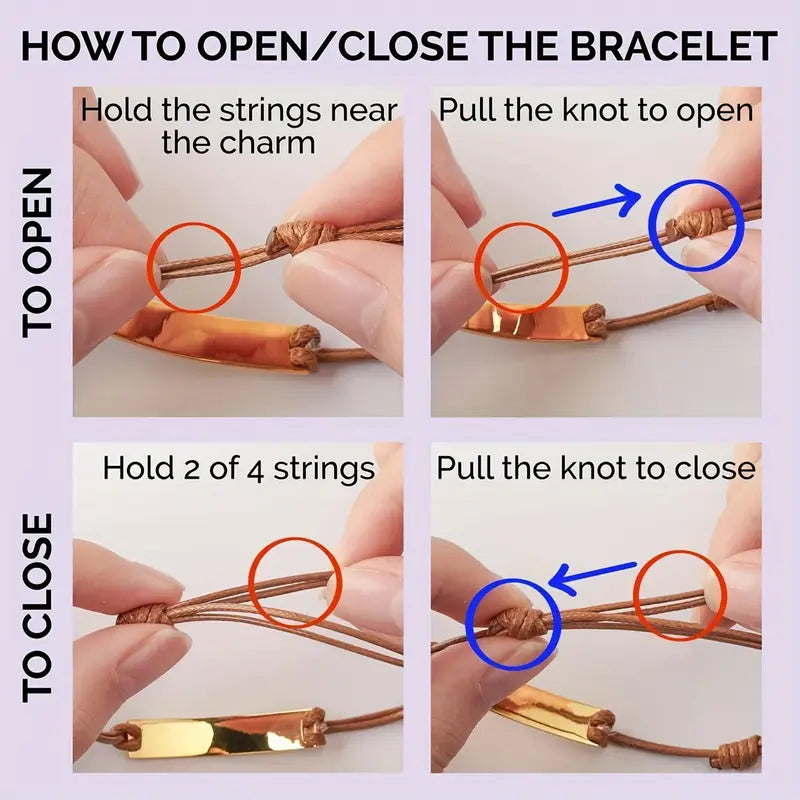 HOW TO OPEN/CLOSE THE BRACELET

TO OPEN

Hold the strings near the charm

Pull the knot to open

TO CLOSE

Hold 2 of 4 strings

Pull the knot to close